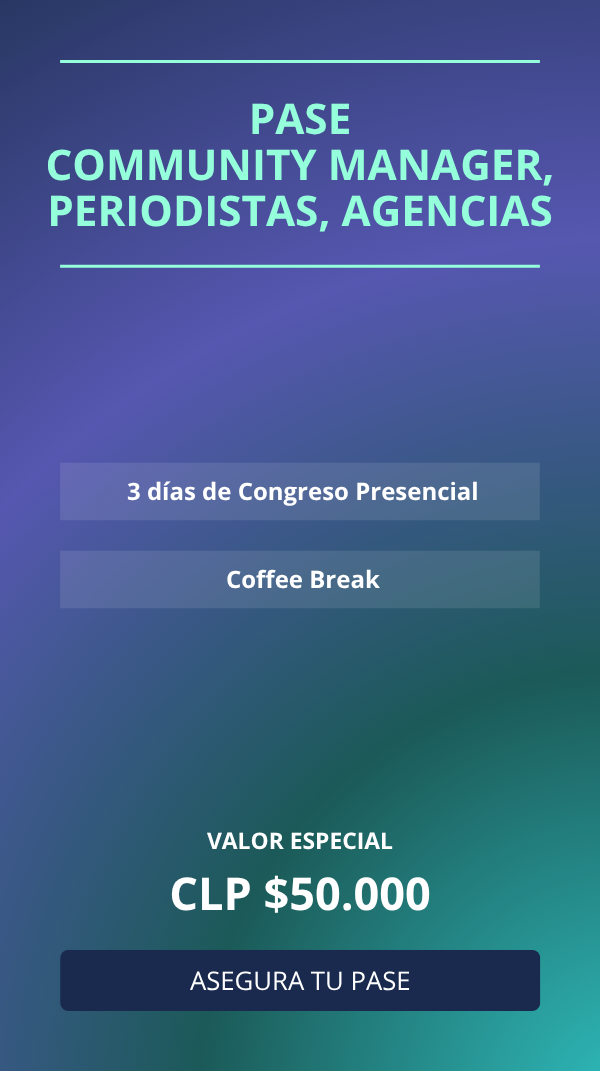 PASE
COMMUNITY MANAGER,
PERIODISTAS, AGENCIAS

3 días de Congreso Presencial

Coffee Break

VALOR ESPECIAL

CLP $50.000

ASEGURA TU PASE